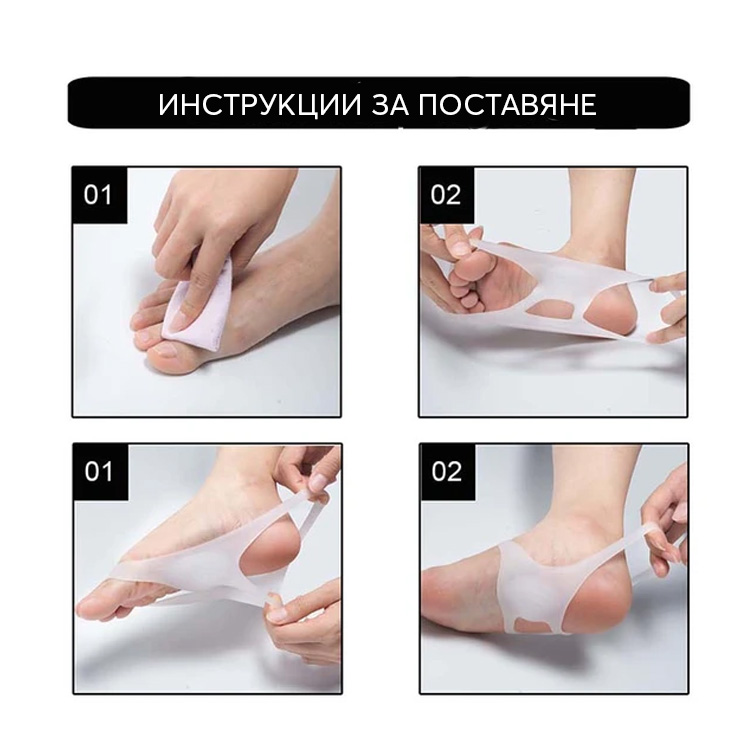 ИНСТРУКЦИИ ЗА ПОСТАВЯНЕ

01

02

01

02